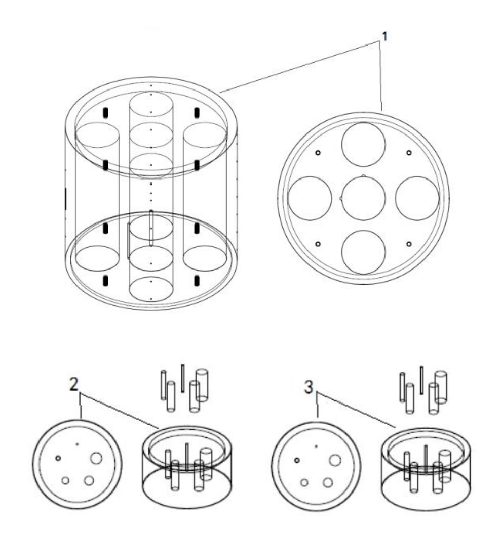 1

2

3